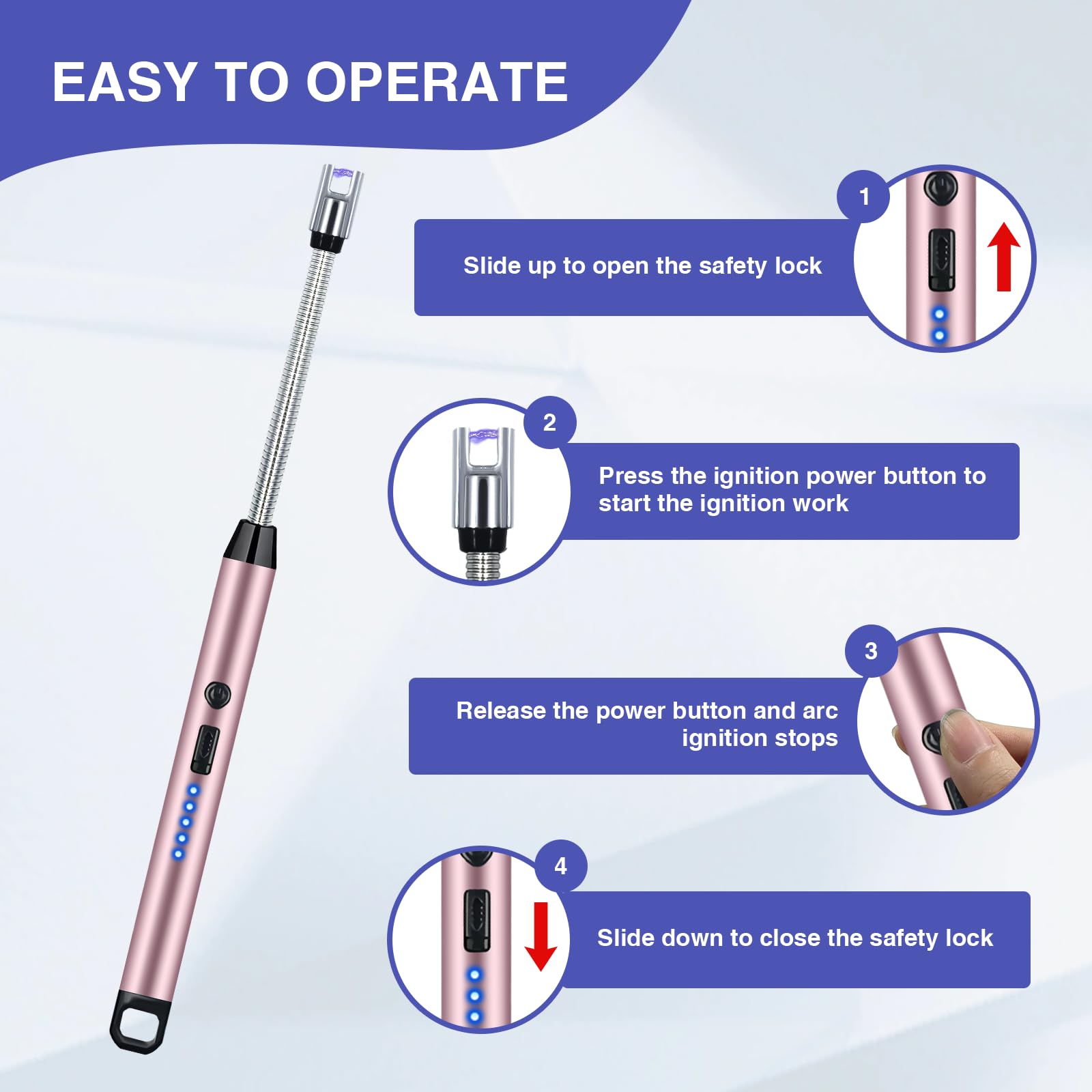 EASY TO OPERATE

1

Slide up to open the safety lock

2

Press the ignition power button to start the ignition work

3

Release the power button and arc ignition stops

4

Slide down to close the safety lock