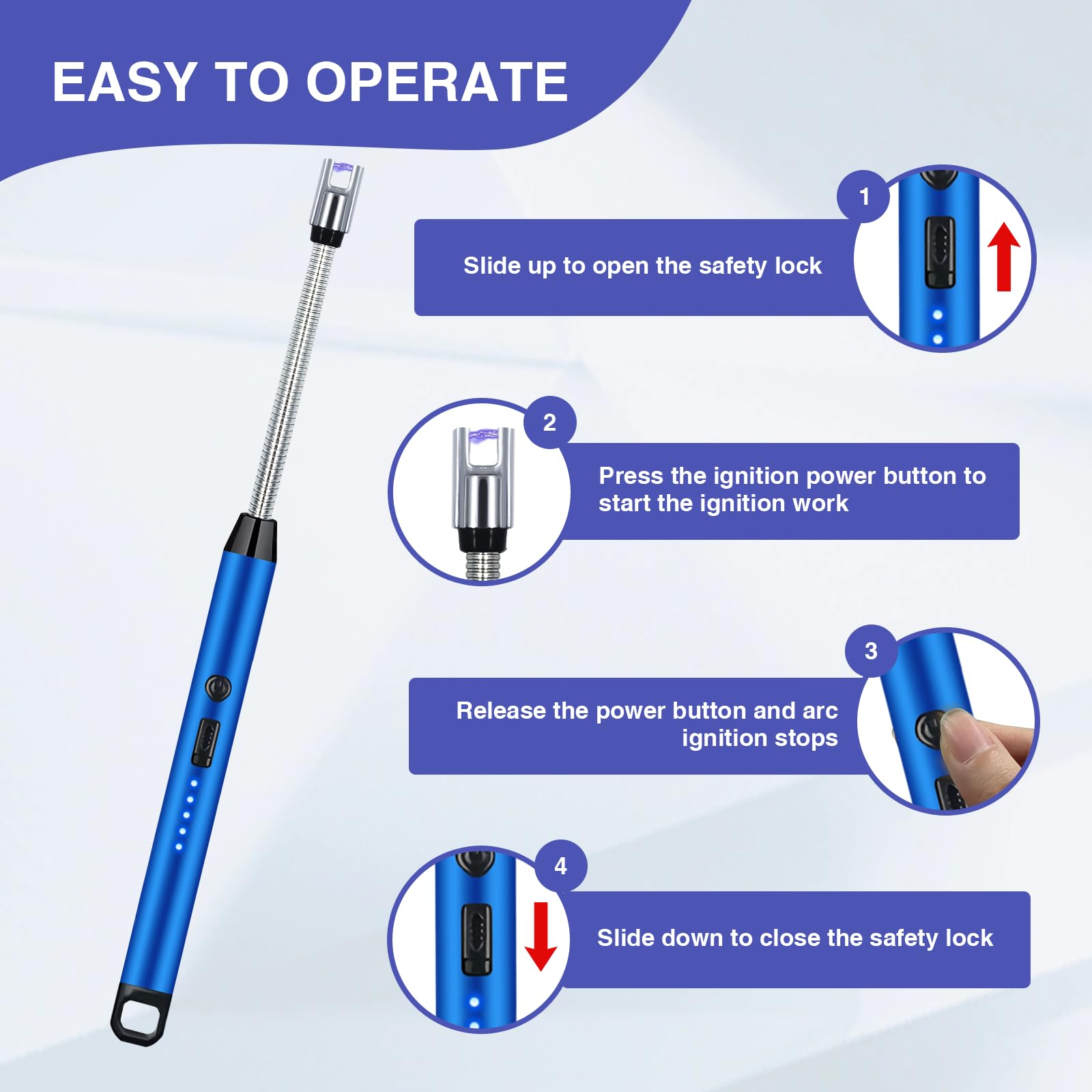 EASY TO OPERATE

1

Slide up to open the safety lock

2

Press the ignition power button to start the ignition work

3

Release the power button and arc ignition stops

4

Slide down to close the safety lock