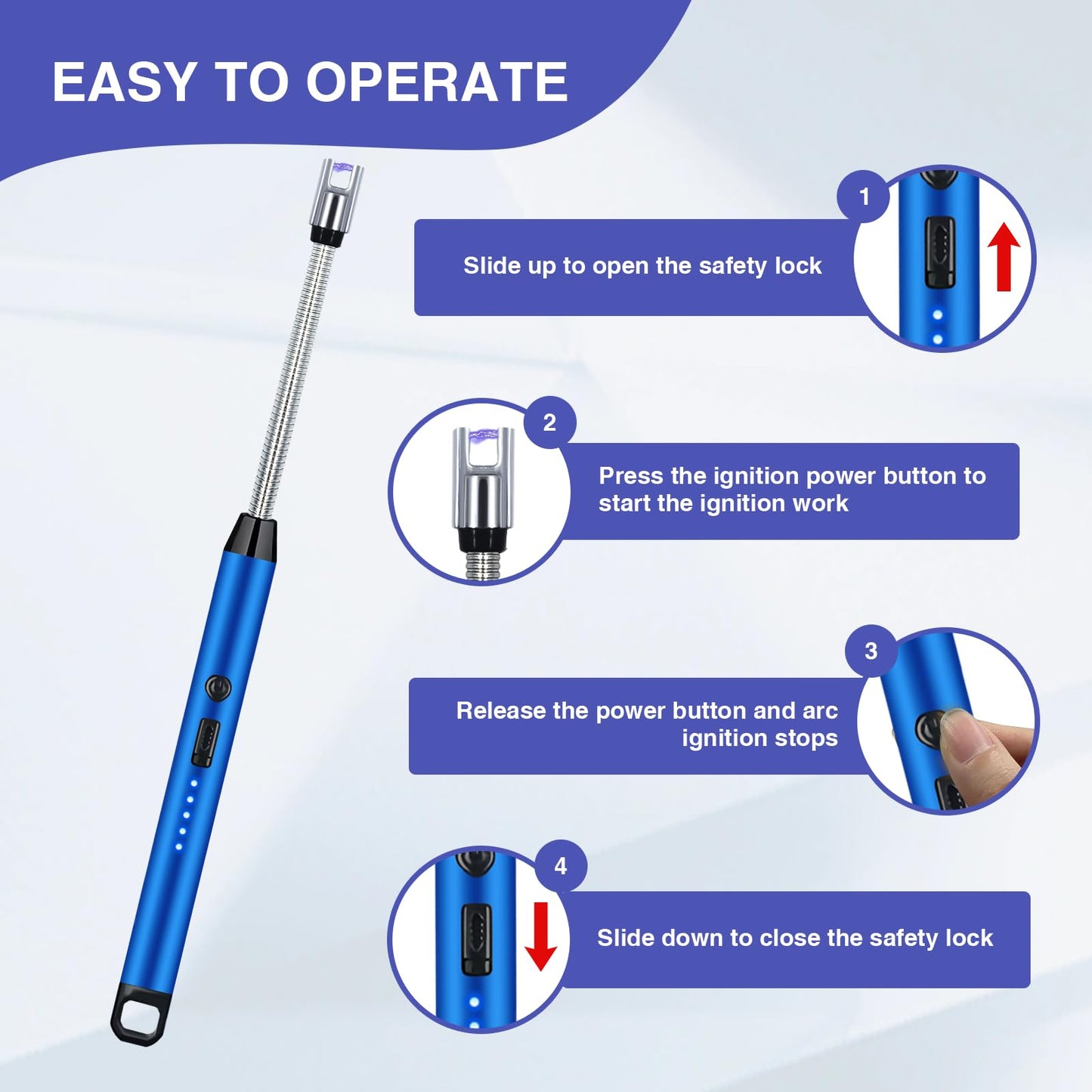 EASY TO OPERATE

1

Slide up to open the safety lock

2

Press the ignition power button to start the ignition work

3

Release the power button and arc ignition stops

4

Slide down to close the safety lock